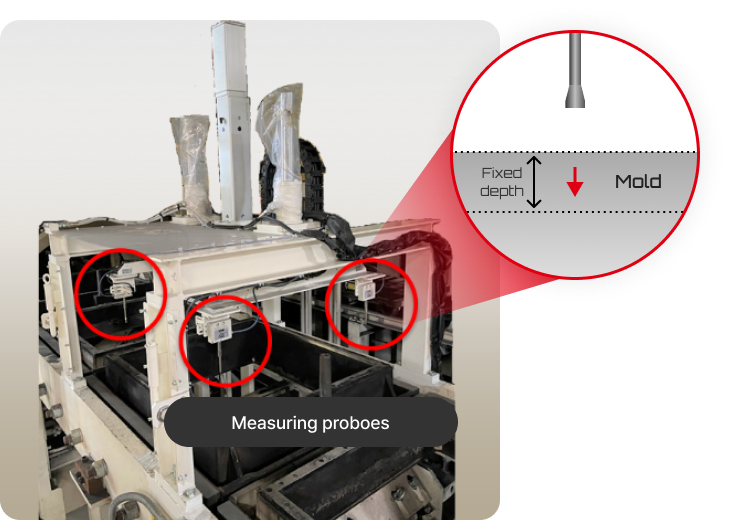 Fixed depth

Mold

Measuring proboes